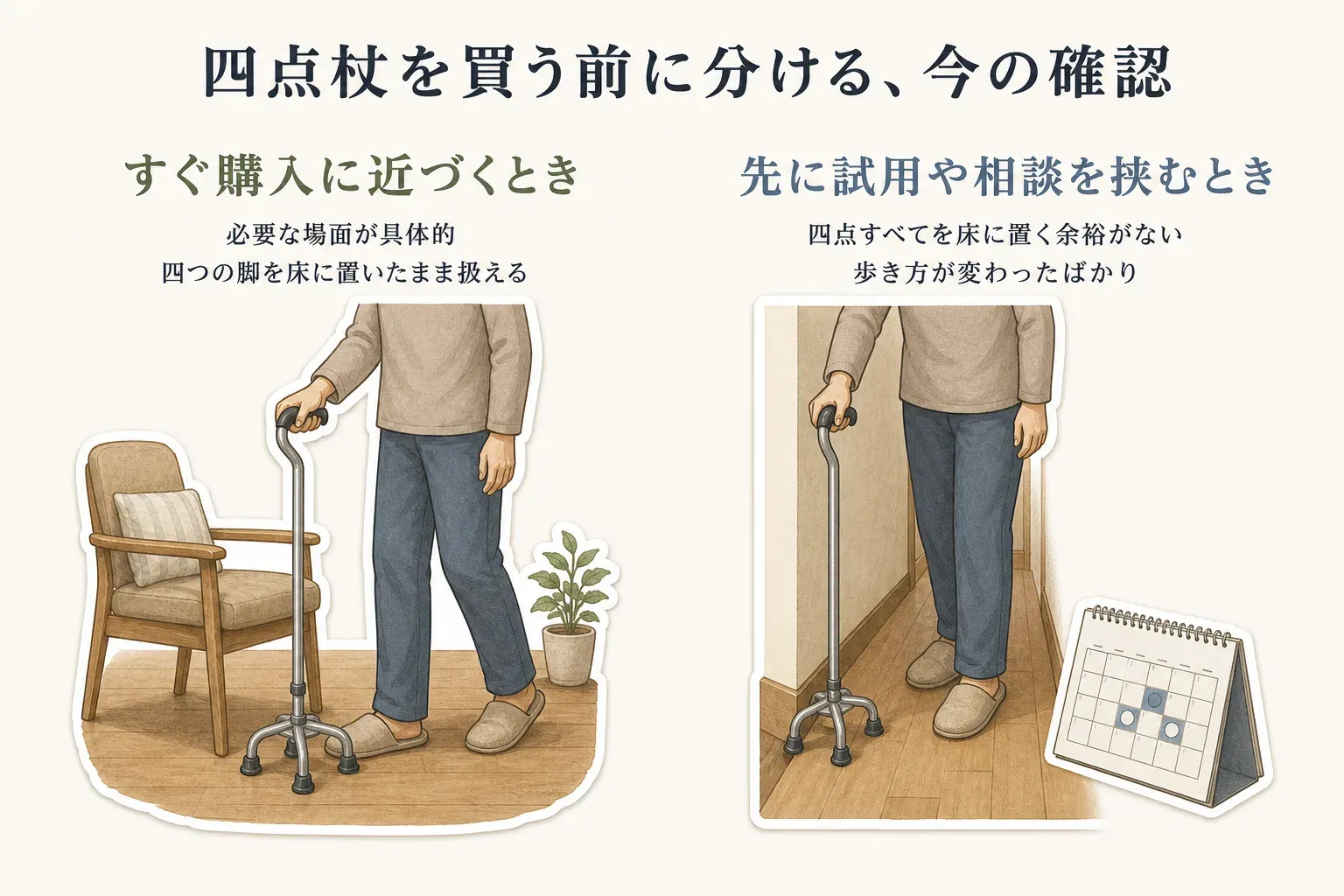 四点杖を買う前に分ける、今の確認

すぐ購入に近づくとき

必要な場面が具体的
四つの脚を床に置いたまま扱える

先に試用や相談を挟むとき

四点すべてを床に置く余裕がない
歩き方が変わったばかり